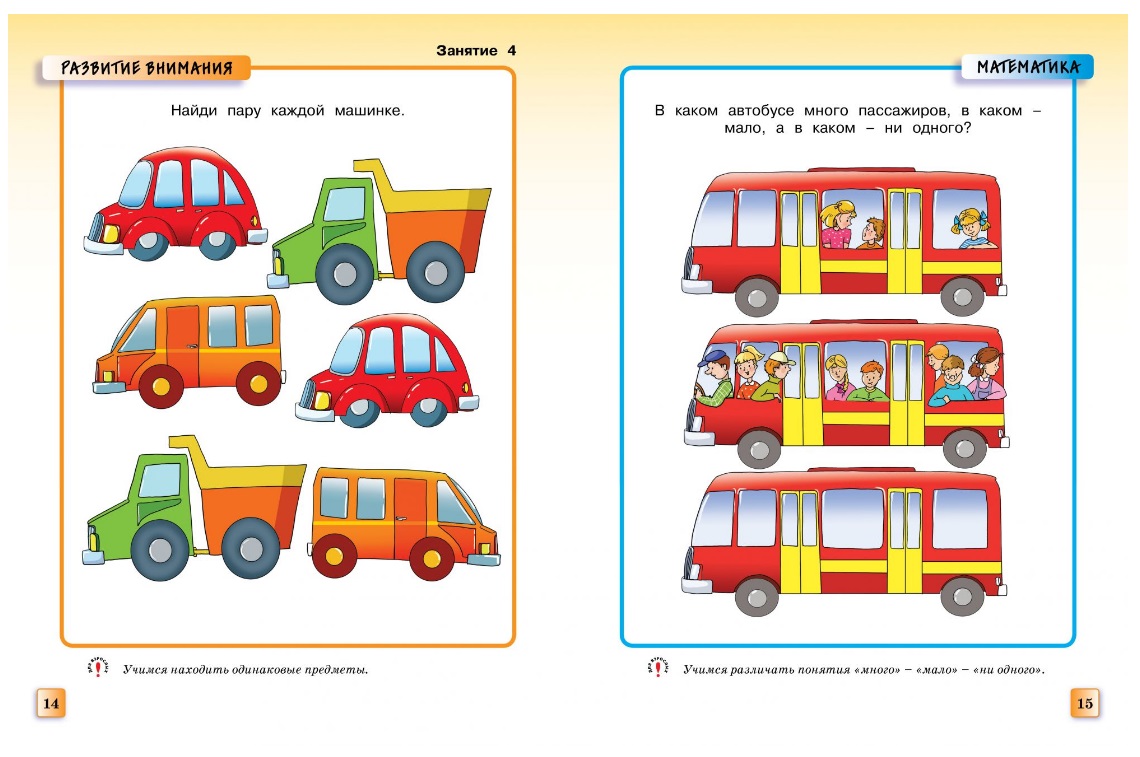 Занятие 4

РАЗВИТИЕ ВНИМАНИЯ

Найди пару каждой машинке.

Учимся находить одинаковые предметы.

14

МАТЕМАТИКА

В каком автобусе много пассажиров, в каком – мало, а в каком – ни одного?

Учимся различать понятия «много» – «мало» – «ни одного».

15