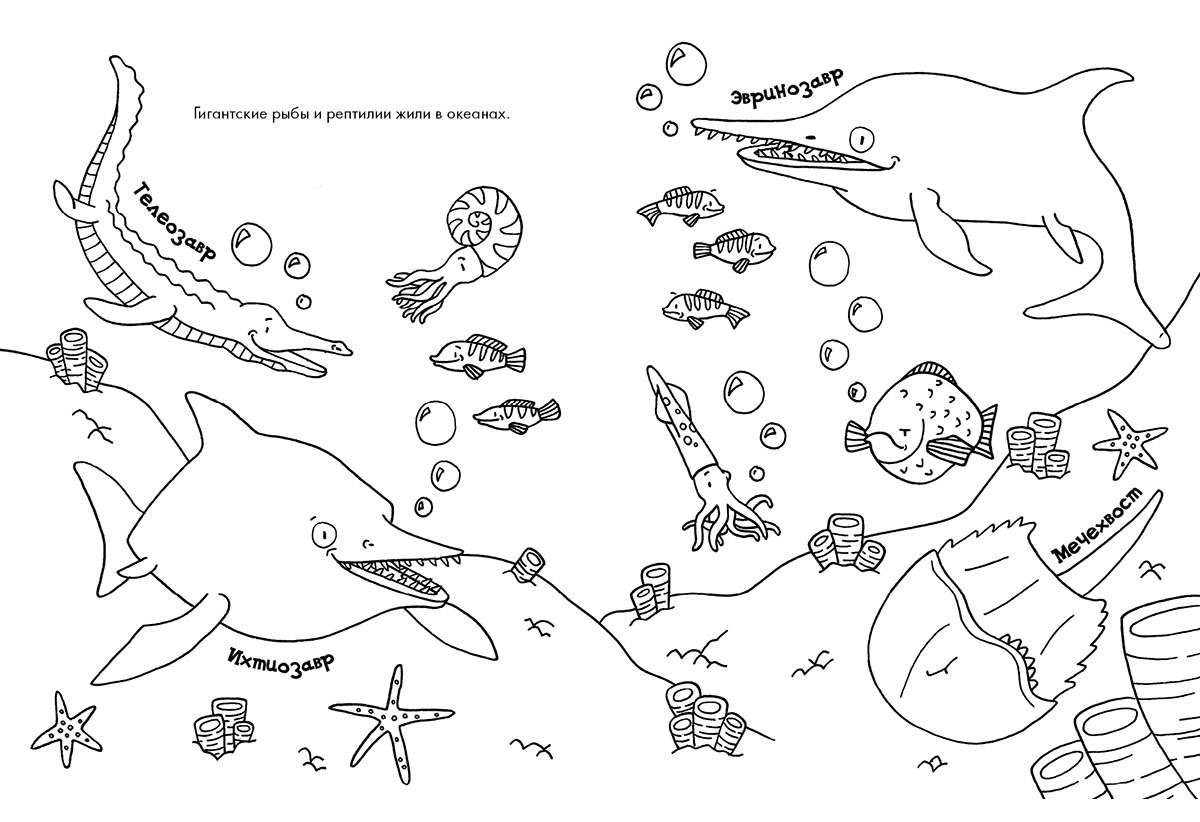 Гигантские рыбы и рептилии жили в океанах.

Телеозавр

Эвринозавр

Ихтиозавр

Мечехвост