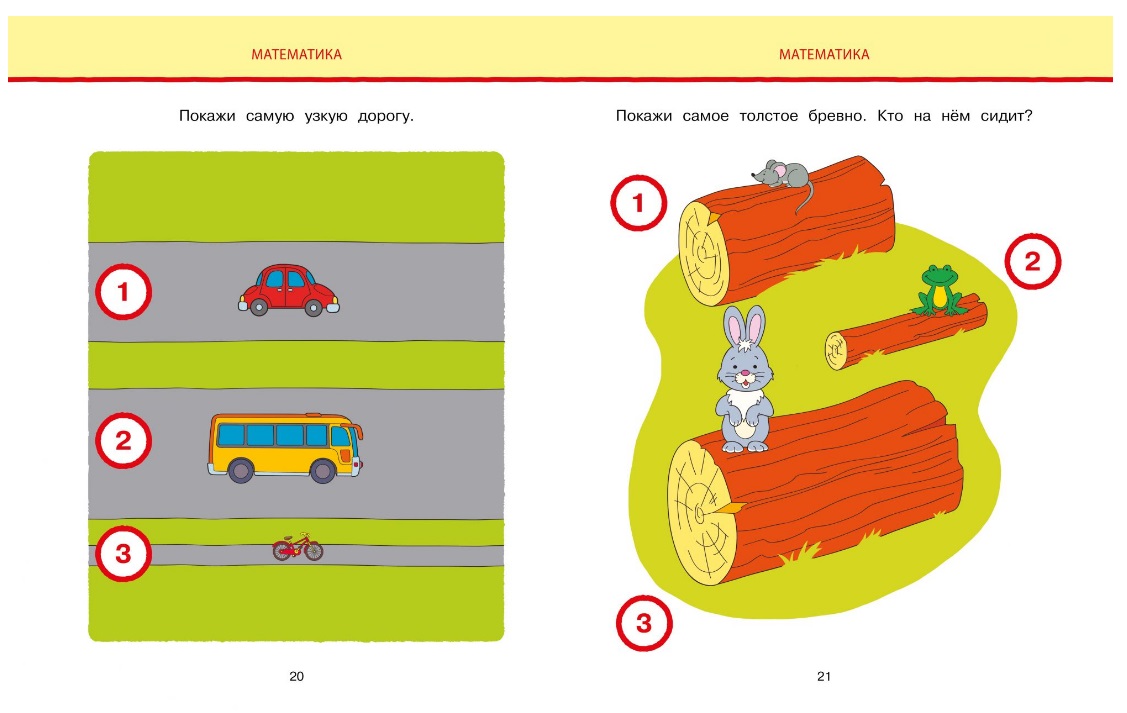 МАТЕМАТИКА

Покажи самую узкую дорогу.

1

2

3

20

МАТЕМАТИКА

Покажи самое толстое бревно. Кто на нём сидит?

1

2

3

21